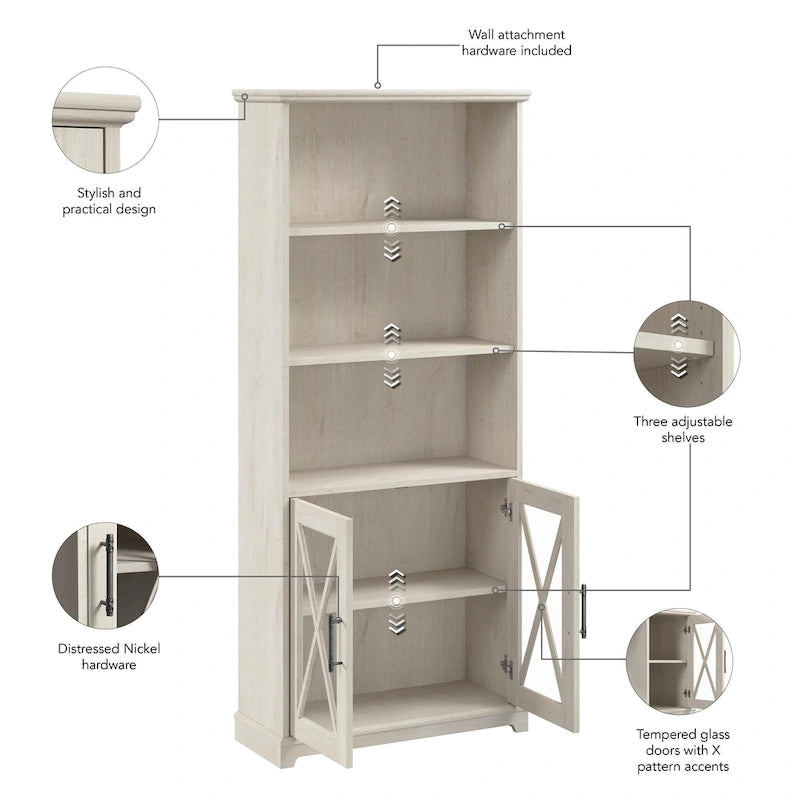 Wall attachment hardware included

Stylish and practical design

Three adjustable shelves

Distressed Nickel hardware

Tempered glass doors with X pattern accents