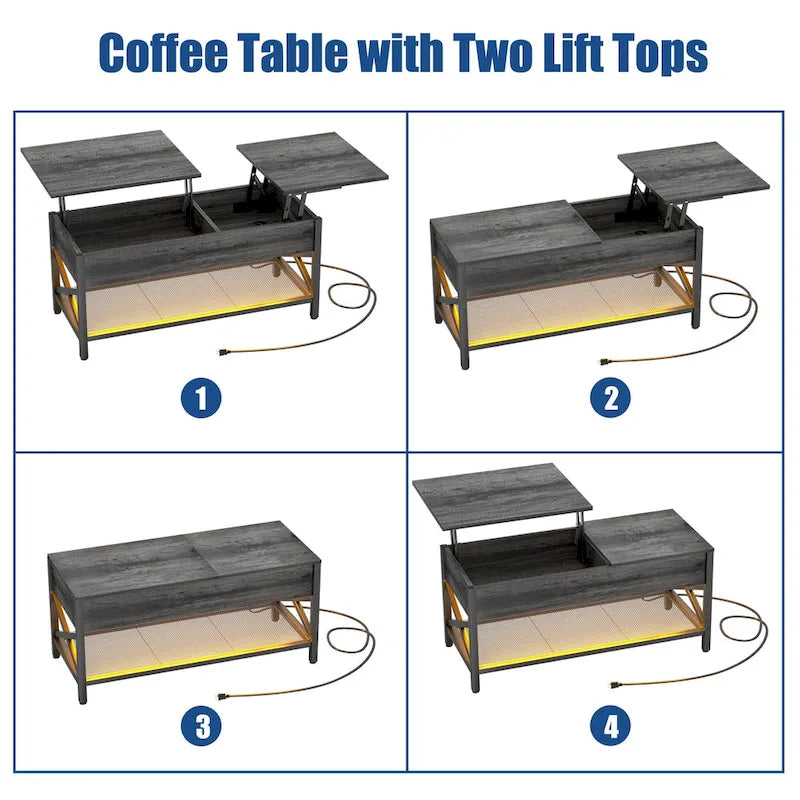 Coffee Table with Two Lift Tops

1

2

3

4