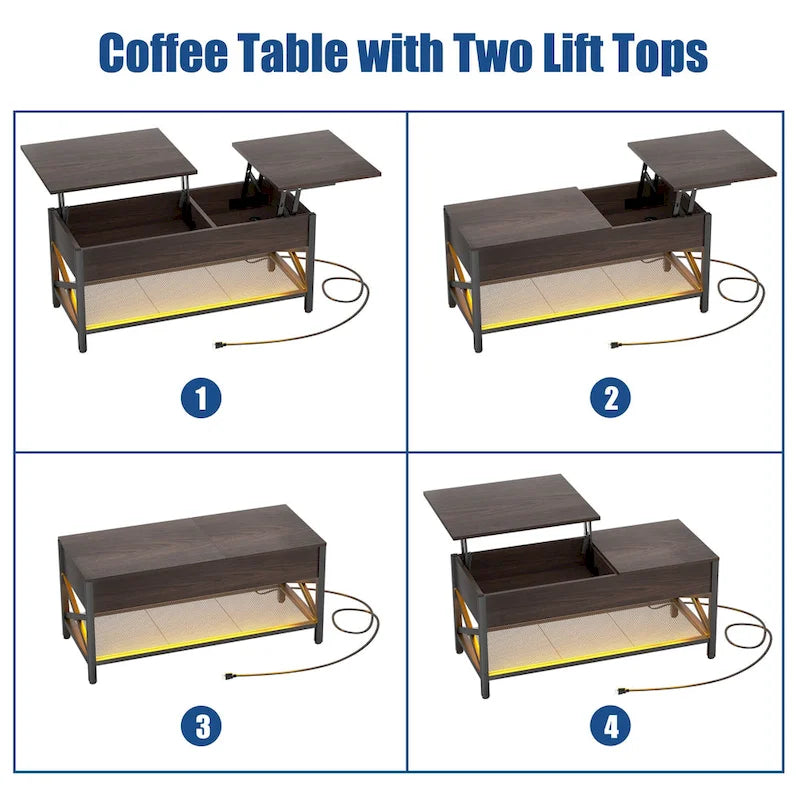 Coffee Table with Two Lift Tops

1

2

3

4